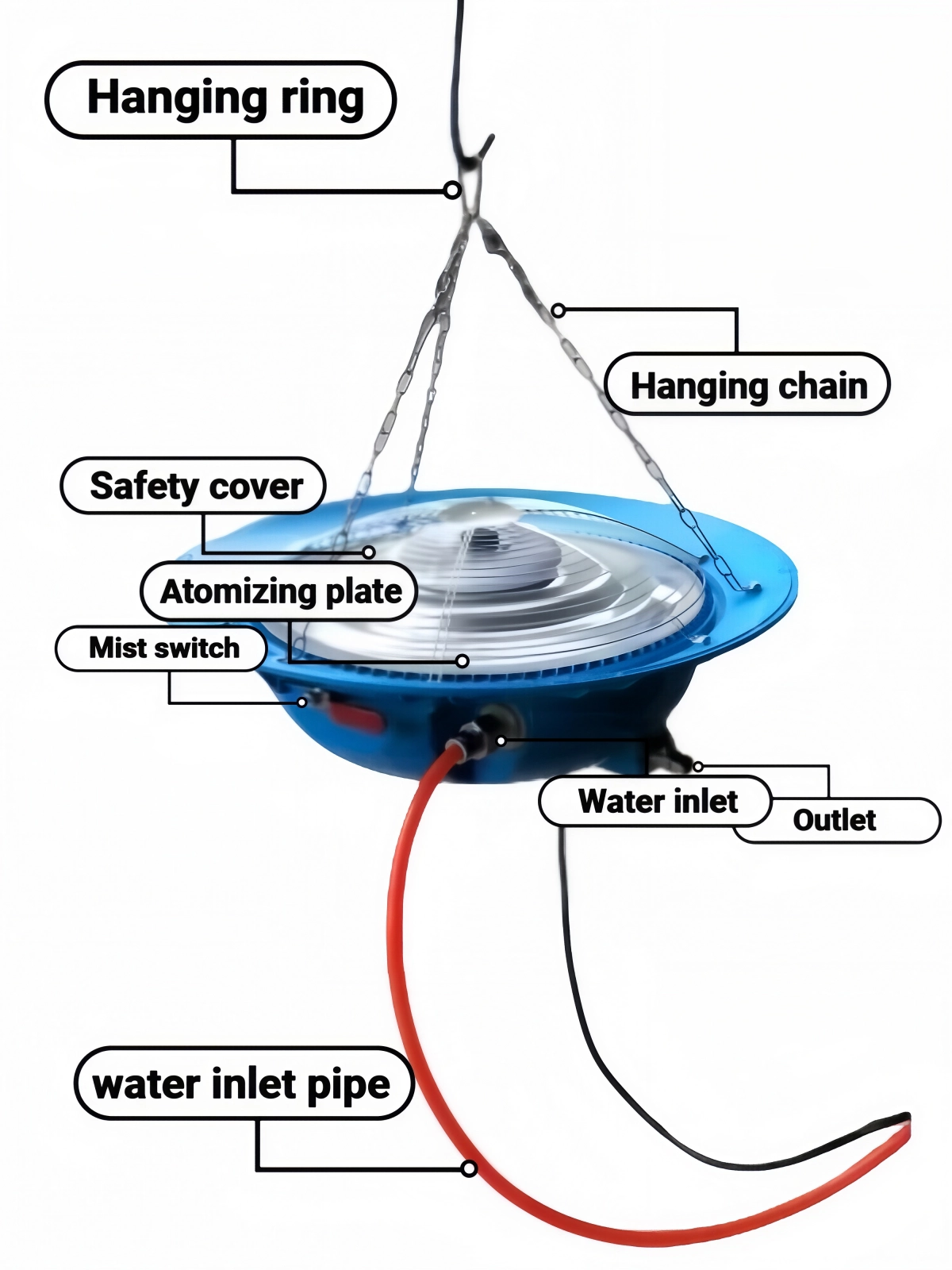 Hanging ring

Hanging chain

Safety cover

Atomizing plate

Mist switch

Water inlet

Outlet

water inlet pipe